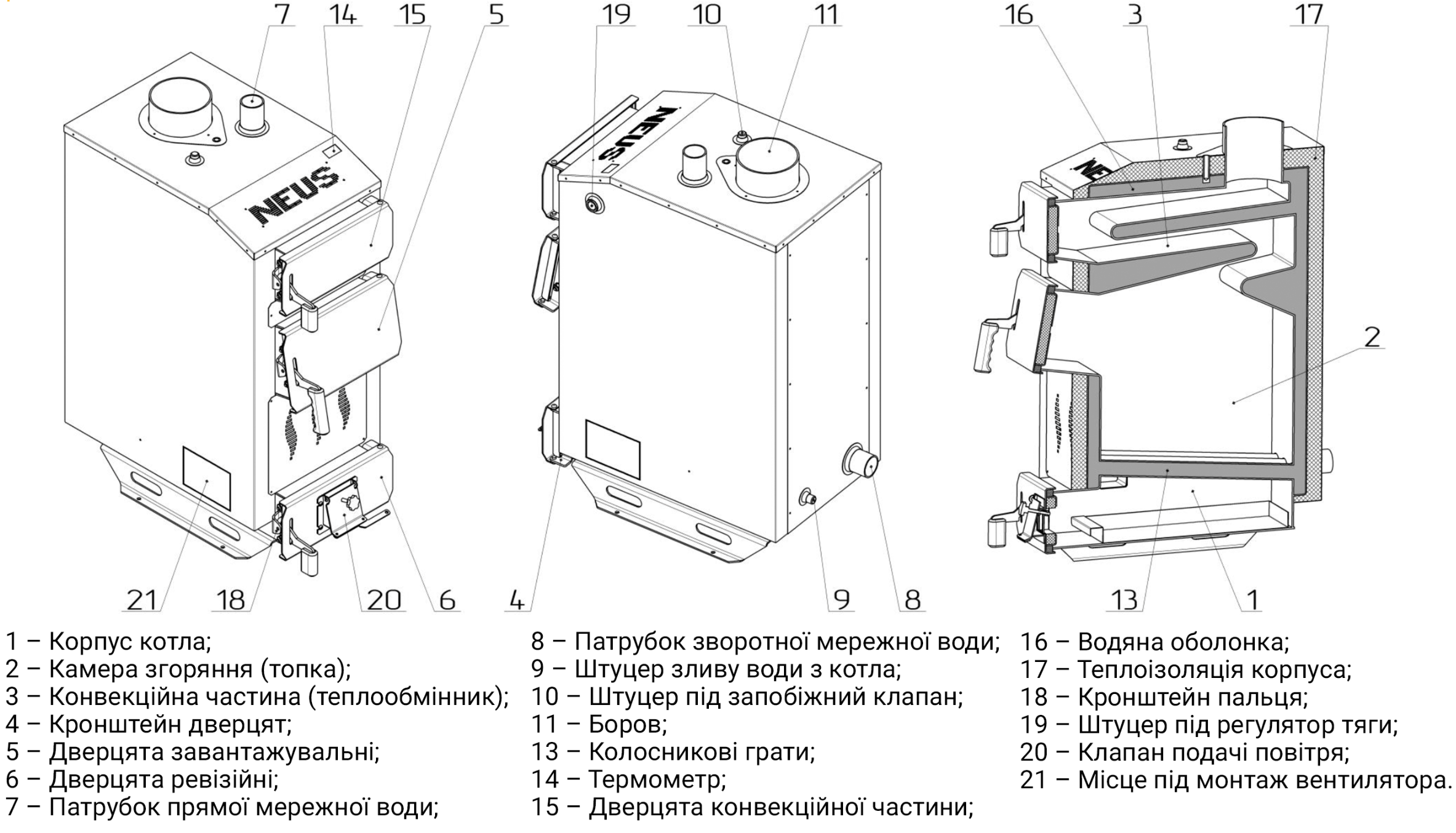 7 14 15 5

NEUS

21 18 20 6

19 10 11

NEUS

4 9 8

16 3 17

NEUS

2

13 1

1 – Корпус котла;
2 – Камера згоряння (топка);
3 – Конвекційна частина (теплообмінник);
4 – Кронштейн дверцят;
5 – Дверцята завантажувальні;
6 – Дверцята ревізійні;
7 – Патрубок прямої мережної води;

8 – Патрубок зворотної мережної води;
9 – Штуцер зливу води з котла;
10 – Штуцер під запобіжний клапан;
11 – Боров;
13 – Колосникові грати;
14 – Термометр;
15 – Дверцята конвекційної частини;

16 – Водяна оболонка;
17 – Теплоізоляція корпуса;
18 – Кронштейн пальця;
19 – Штуцер під регулятор тяги;
20 – Клапан подачі повітря;
21 – Місце під монтаж вентилятора.